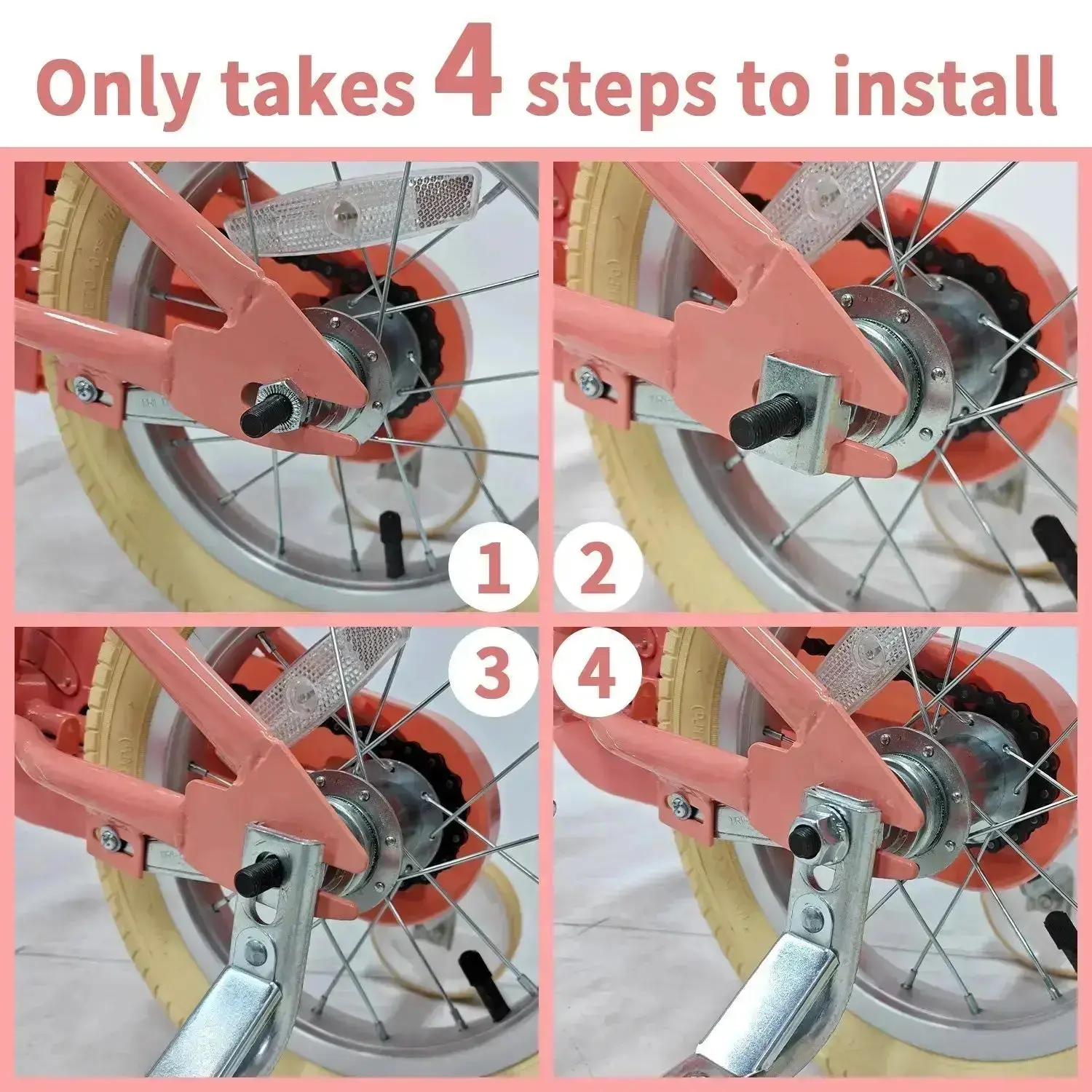 Only takes 4 steps to install

1

2

3

4